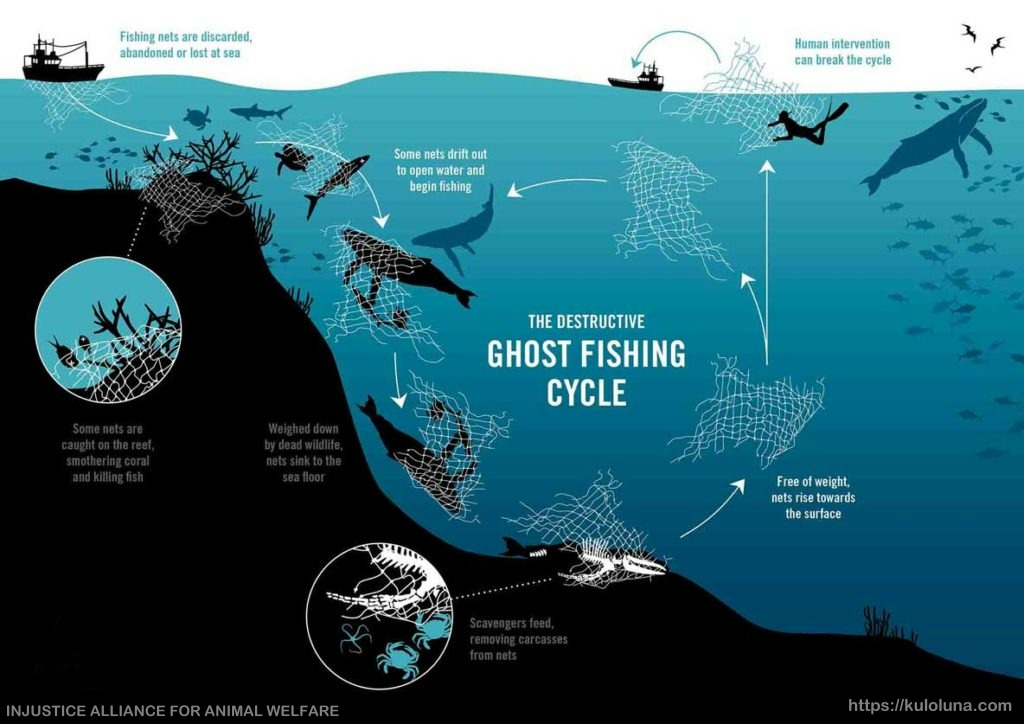 Fishing nets are discarded, abandoned or lost at sea

Human intervention can break the cycle

Some nets drift out to open water and begin fishing

THE DESTRUCTIVE
GHOST FISHING
CYCLE

Some nets are caught on the reef, smothering coral and killing fish

Weighed down by dead wildlife, nets sink to the sea floor

Free of weight, nets rise towards the surface

Scavengers feed, removing carcasses from nets

INJUSTICE ALLIANCE FOR ANIMAL WELFARE

https://kuloluna.com